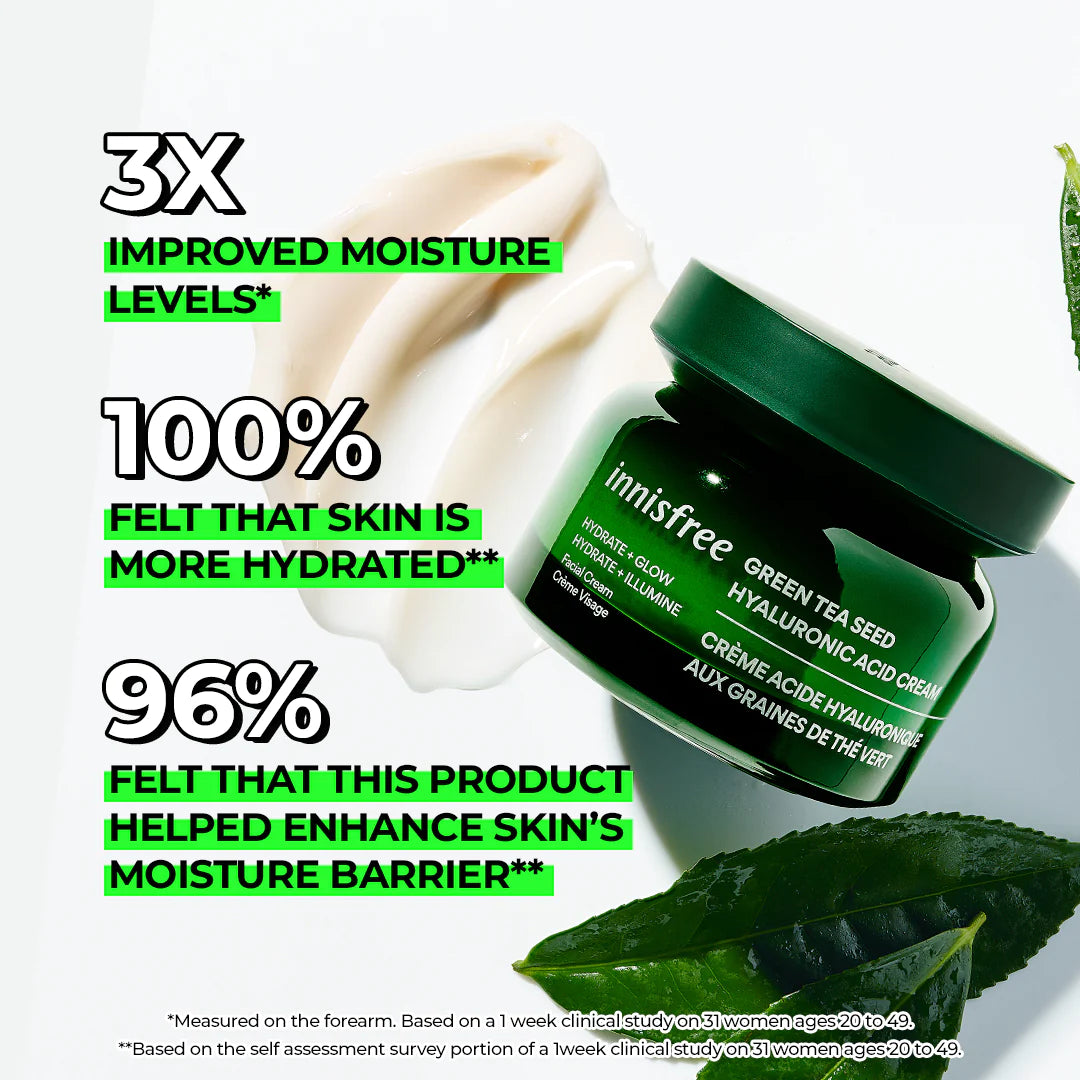 3X
IMPROVED MOISTURE LEVELS*

100%
FELT THAT SKIN IS MORE HYDRATED**

96%
FELT THAT THIS PRODUCT HELPED ENHANCE SKIN'S MOISTURE BARRIER**

innisfree
HYDRATE + GLOW
HYDRATE + ILLUMINE
Facial Cream
Crème Visage
GREEN TEA SEED
HYALURONIC ACID CREAM
CRÈME ACIDE HYALURONIQUE
AUX GRAINES DE THÉ VERT

*Measured on the forearm. Based on a 1 week clinical study on 31 women ages 20 to 49.
**Based on the self assessment survey portion of a 1week clinical study on 31 women ages 20 to 49.